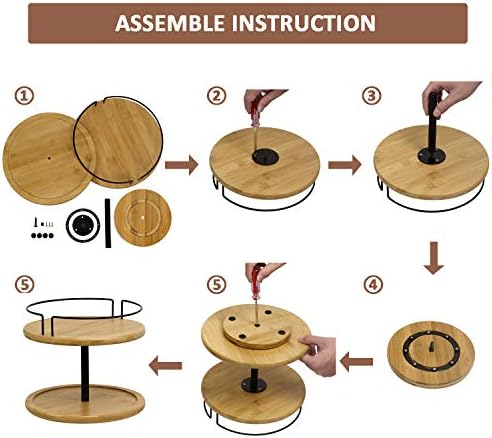 ASSEMBLE INSTRUCTION

①

②

③

④

⑤

⑤