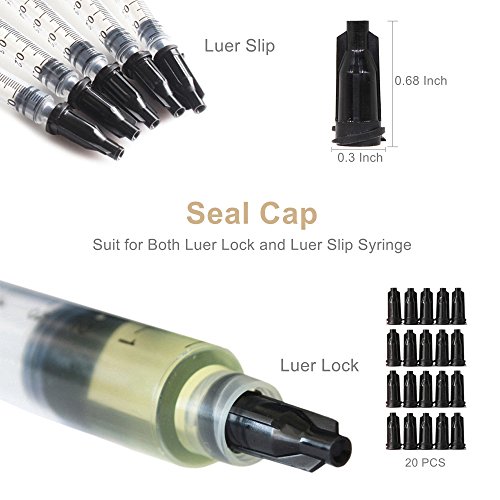 Luer Slip

0.68 Inch

0.3 Inch

Seal Cap

Suit for Both Luer Lock and Luer Slip Syringe

Luer Lock

20 PCS