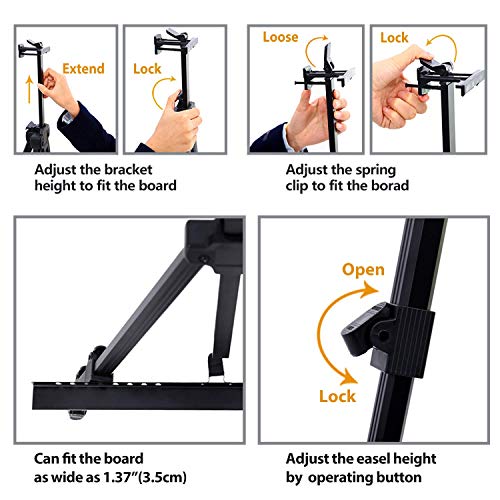 Extend

Lock

Adjust the bracket height to fit the board

Loose

Lock

Adjust the spring clip to fit the borad

Can fit the board as wide as 1.37"(3.5cm)

Open

Lock

Adjust the easel height by operating button