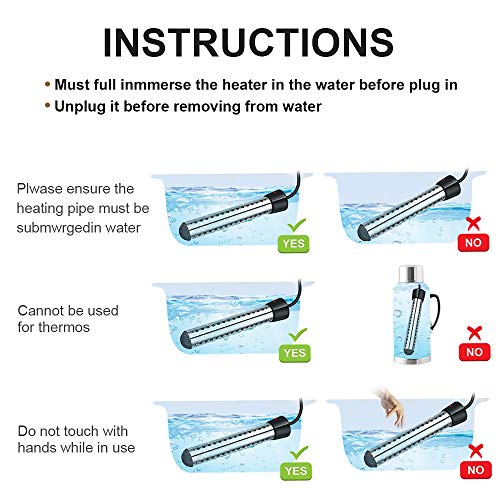 INSTRUCTIONS

• Must full inmmerse the heater in the water before plug in
• Unplug it before removing from water

Plwase ensure the heating pipe must be submwrgedin water

YES

NO

Cannot be used for thermos

YES

NO

Do not touch with hands while in use

YES

NO