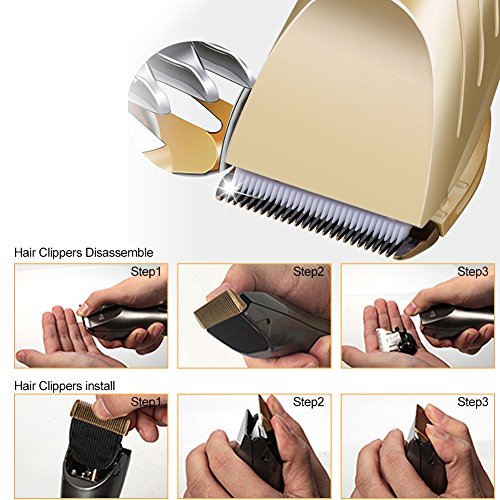 Hair Clippers Disassemble

Step1

Step2

Step3

Hair Clippers install

Step1

Step2

Step3