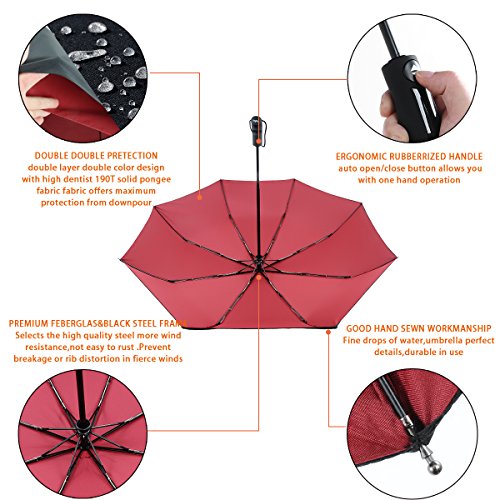 DOUBLE DOUBLE PRETECTION
double layer double color design with high dentist 190T solid pongee fabric fabric offers maximum protection from downpour

ERGONOMIC RUBBERRIZED HANDLE
auto open/close button allows you with one hand operation

PREMIUM FEBERGLAS&BLACK STEEL FRAME
Selects the high quality steel more wind resistance,not easy to rust .Prevent breakage or rib distortion in fierce winds

GOOD HAND SEWN WORKMANSHIP
Fine drops of water,umbrella perfect details,durable in use