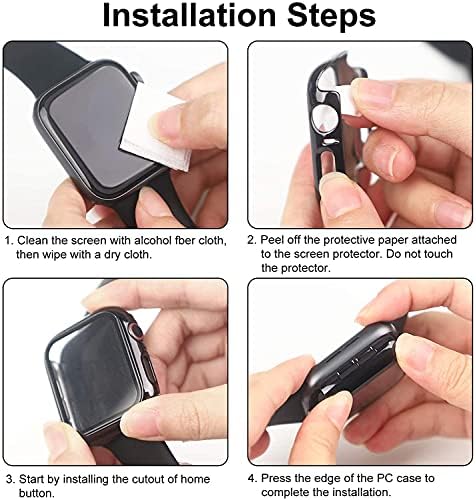 Installation Steps

1. Clean the screen with alcohol fber cloth, then wipe with a dry cloth.

2. Peel off the protective paper attached to the screen protector. Do not touch the protector.

3. Start by installing the cutout of home button.

4. Press the edge of the PC case to complete the installation.