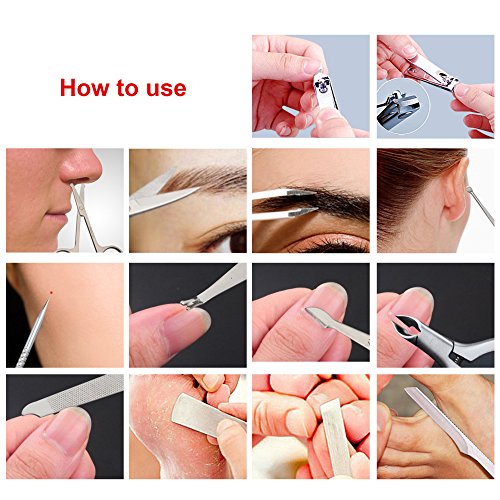 How to use