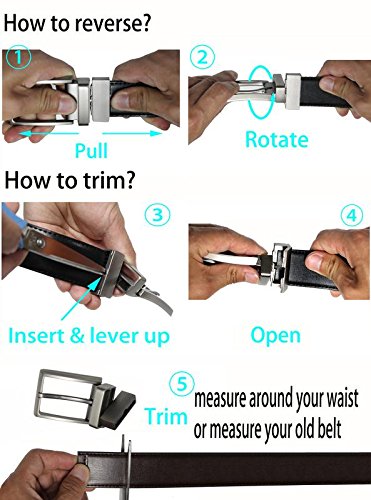 How to reverse?

1

Pull

2

Rotate

How to trim?

3

Insert & lever up

4

Open

5

Trim

measure around your waist or measure your old belt