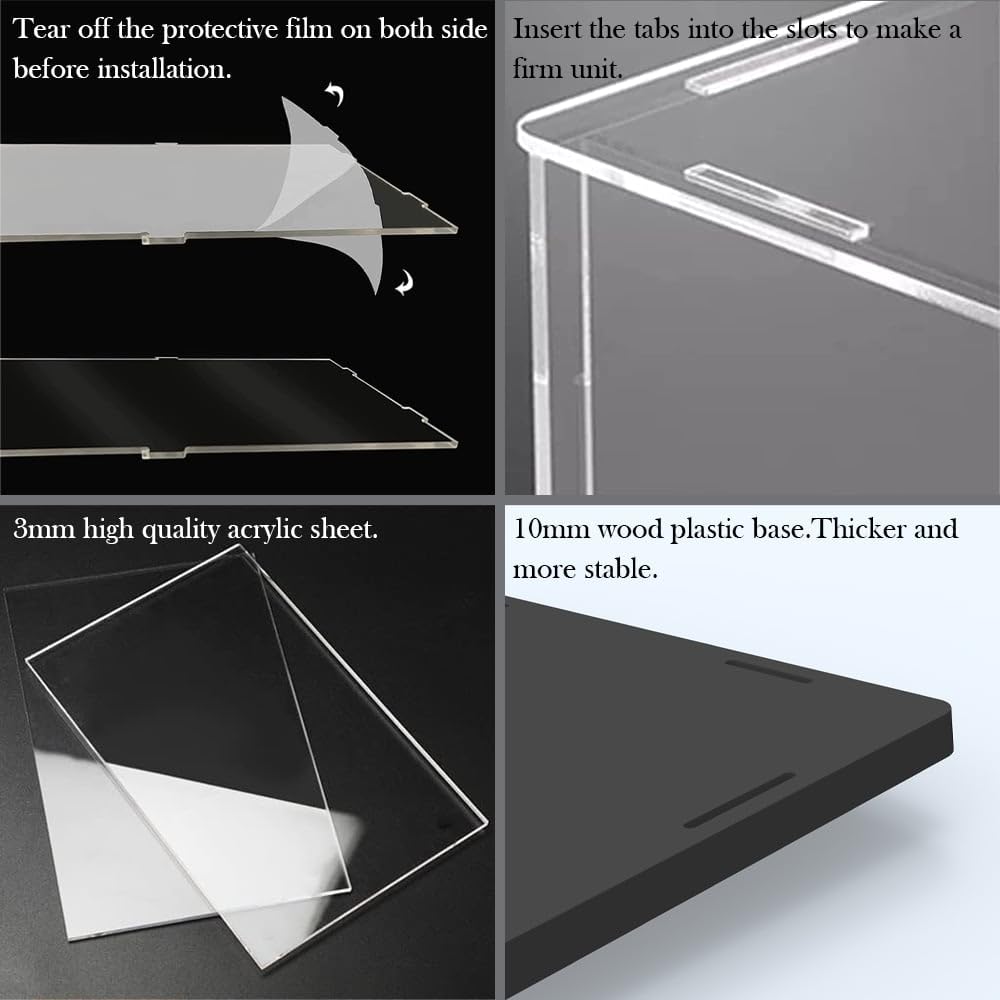 Tear off the protective film on both side before installation.

Insert the tabs into the slots to make a firm unit.

3mm high quality acrylic sheet.

10mm wood plastic base.Thicker and more stable.