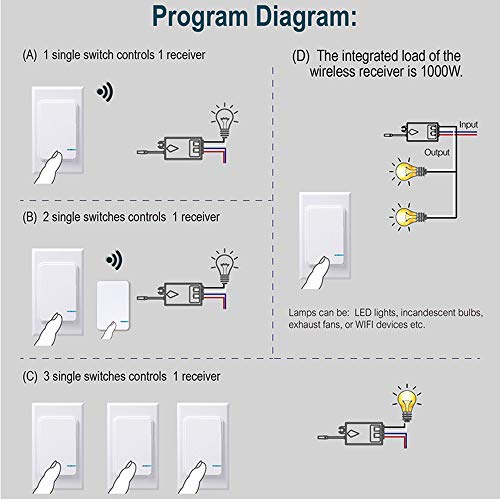 Program Diagram:

(A) 1 single switch controls 1 receiver

(B) 2 single switches controls 1 receiver

(C) 3 single switches controls 1 receiver

(D) The integrated load of the wireless receiver is 1000W.

Input

Output

Lamps can be: LED lights, incandescent bulbs, exhaust fans, or WIFI devices etc.