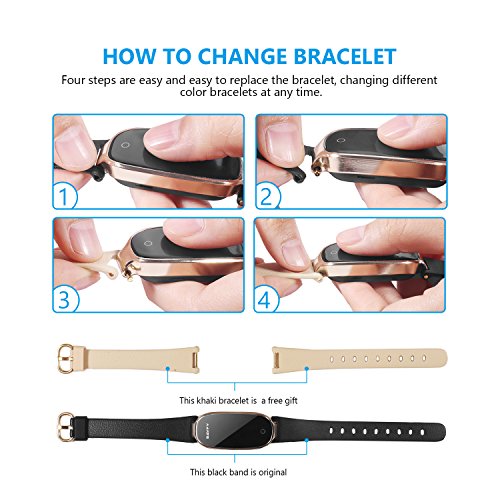 HOW TO CHANGE BRACELET

Four steps are easy and easy to replace the bracelet, changing different color bracelets at any time.

1

2

3

4

This khaki bracelet is a free gift

This black band is original