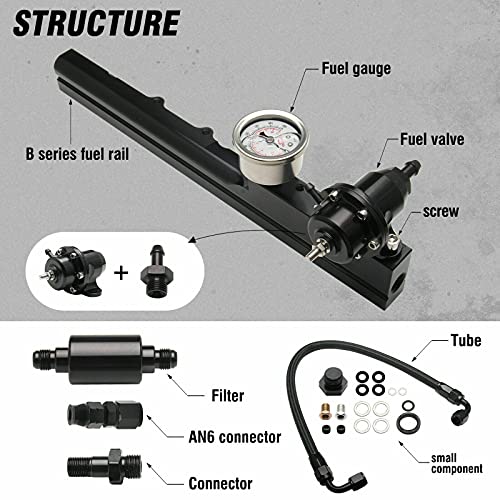 STRUCTURE

Fuel gauge

B series fuel rail

Fuel valve

screw

+

Tube

Filter

AN6 connector

Connector

small component