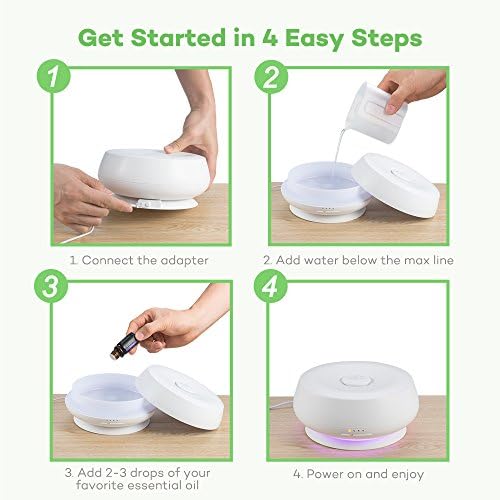 Get Started in 4 Easy Steps

1

1. Connect the adapter

2

2. Add water below the max line

3

3. Add 2-3 drops of your favorite essential oil

4

4. Power on and enjoy