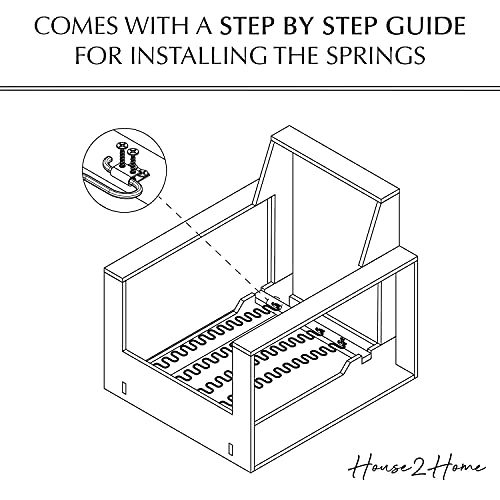 COMES WITH A STEP BY STEP GUIDE FOR INSTALLING THE SPRINGS

House2Home