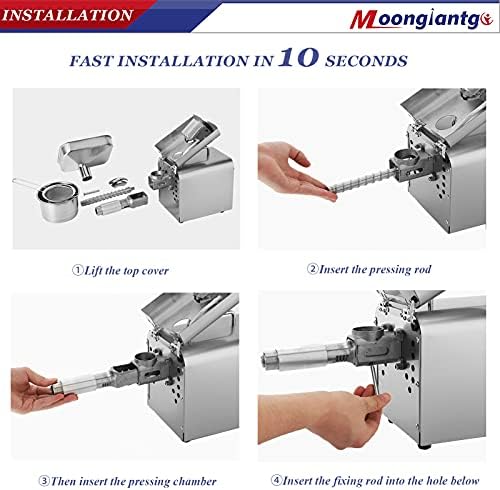 INSTALLATION

Moongiantgo

FAST INSTALLATION IN 10 SECONDS

①Lift the top cover

②Insert the pressing rod

③Then insert the pressing chamber

④Insert the fixing rod into the hole below