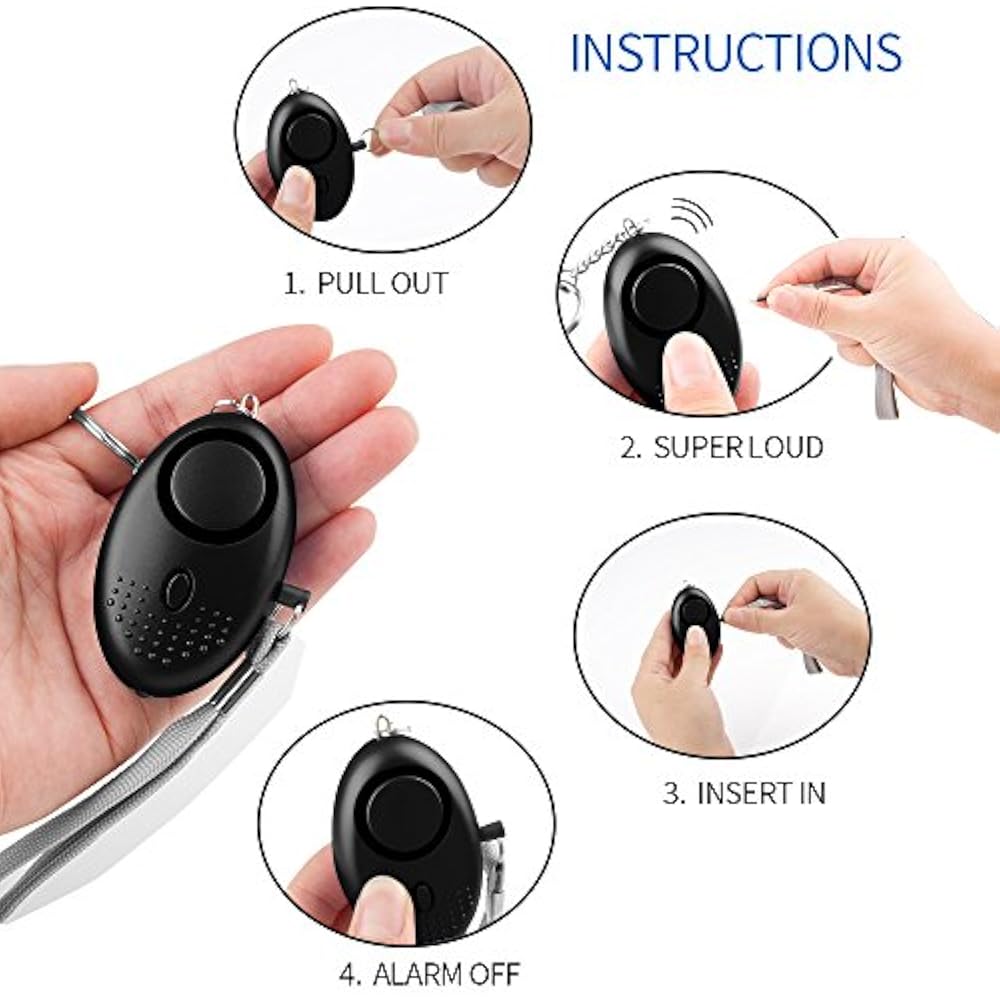 INSTRUCTIONS

1. PULL OUT

2. SUPER LOUD

3. INSERT IN

4. ALARM OFF