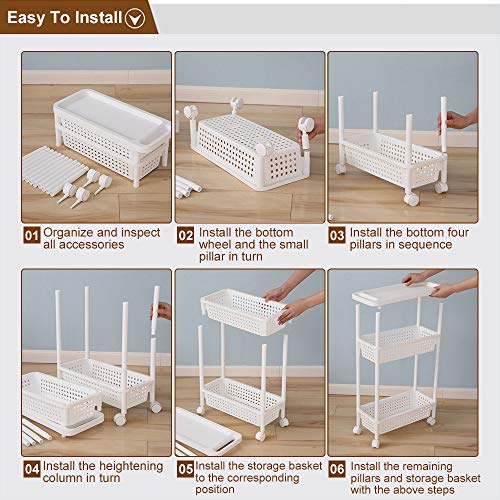 Easy To Install

01 Organize and inspect all accessories

02 Install the bottom wheel and the small pillar in turn

03 Install the bottom four pillars in sequence

04 Install the heightening column in turn

05 Install the storage basket to the corresponding position

06 Install the remaining pillars and storage basket with the above steps