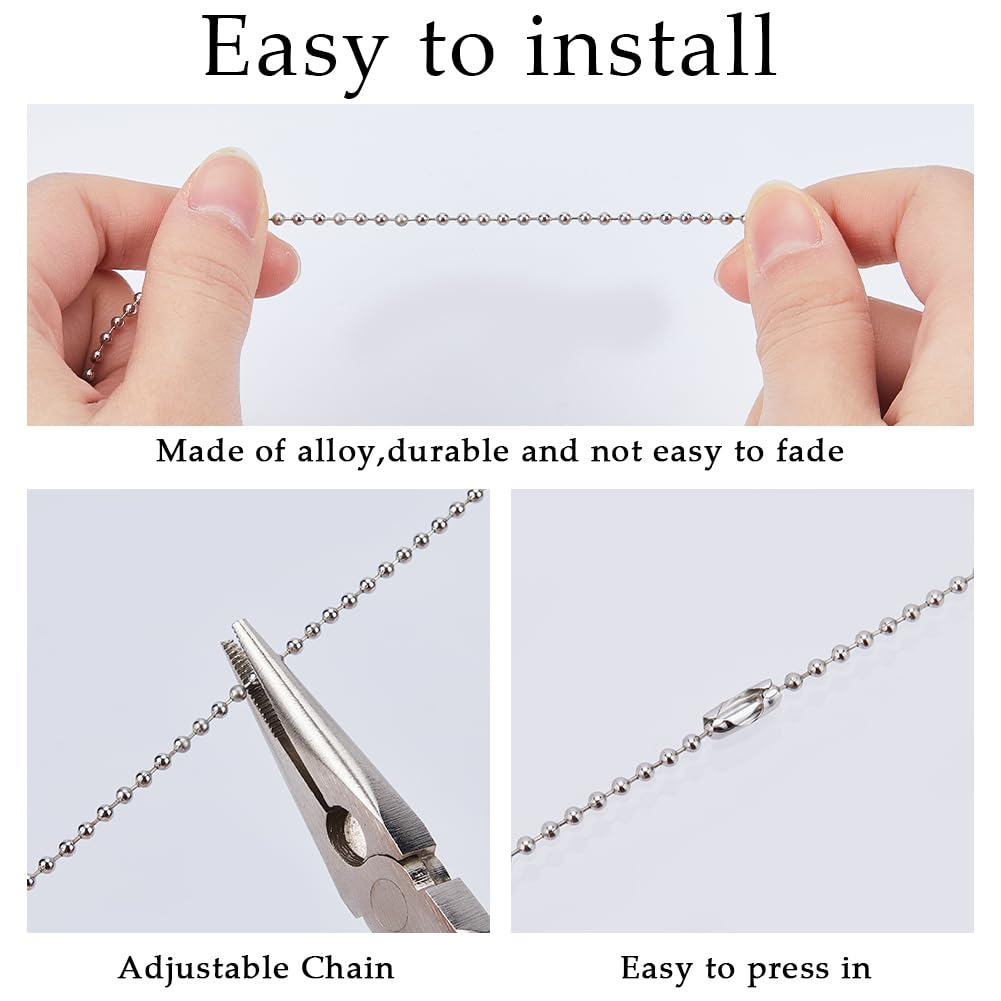 Easy to install

Made of alloy,durable and not easy to fade

Adjustable Chain

Easy to press in