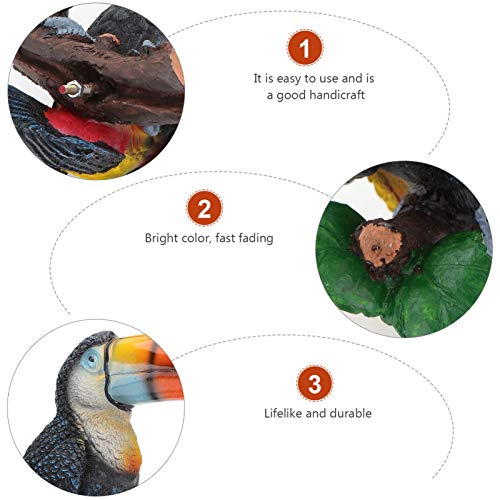 1

It is easy to use and is a good handicraft

2

Bright color, fast fading

3

Lifelike and durable