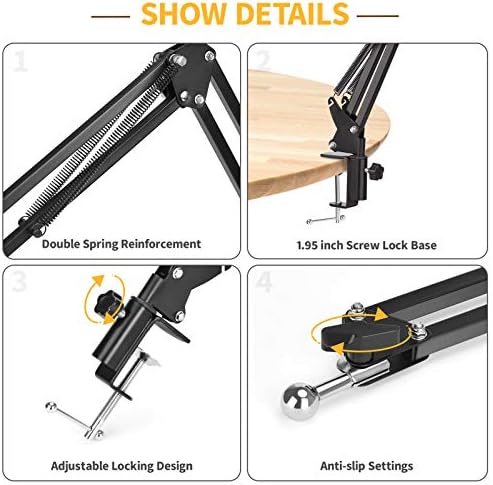 SHOW DETAILS

1

Double Spring Reinforcement

2

1.95 inch Screw Lock Base

3

Adjustable Locking Design

4

Anti-slip Settings