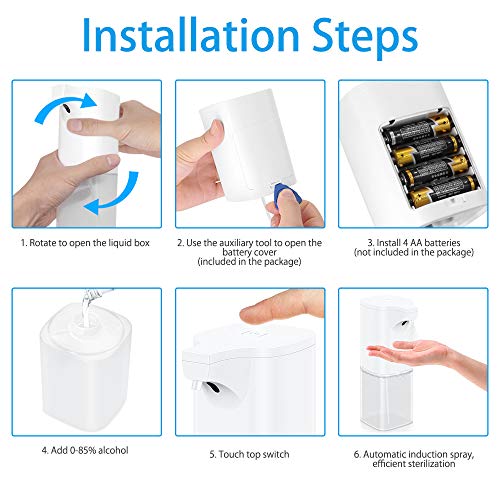 Installation Steps

1. Rotate to open the liquid box

2. Use the auxiliary tool to open the battery cover (included in the package)

3. Install 4 AA batteries (not included in the package)

4. Add 0-85% alcohol

5. Touch top switch

6. Automatic induction spray, efficient sterilization