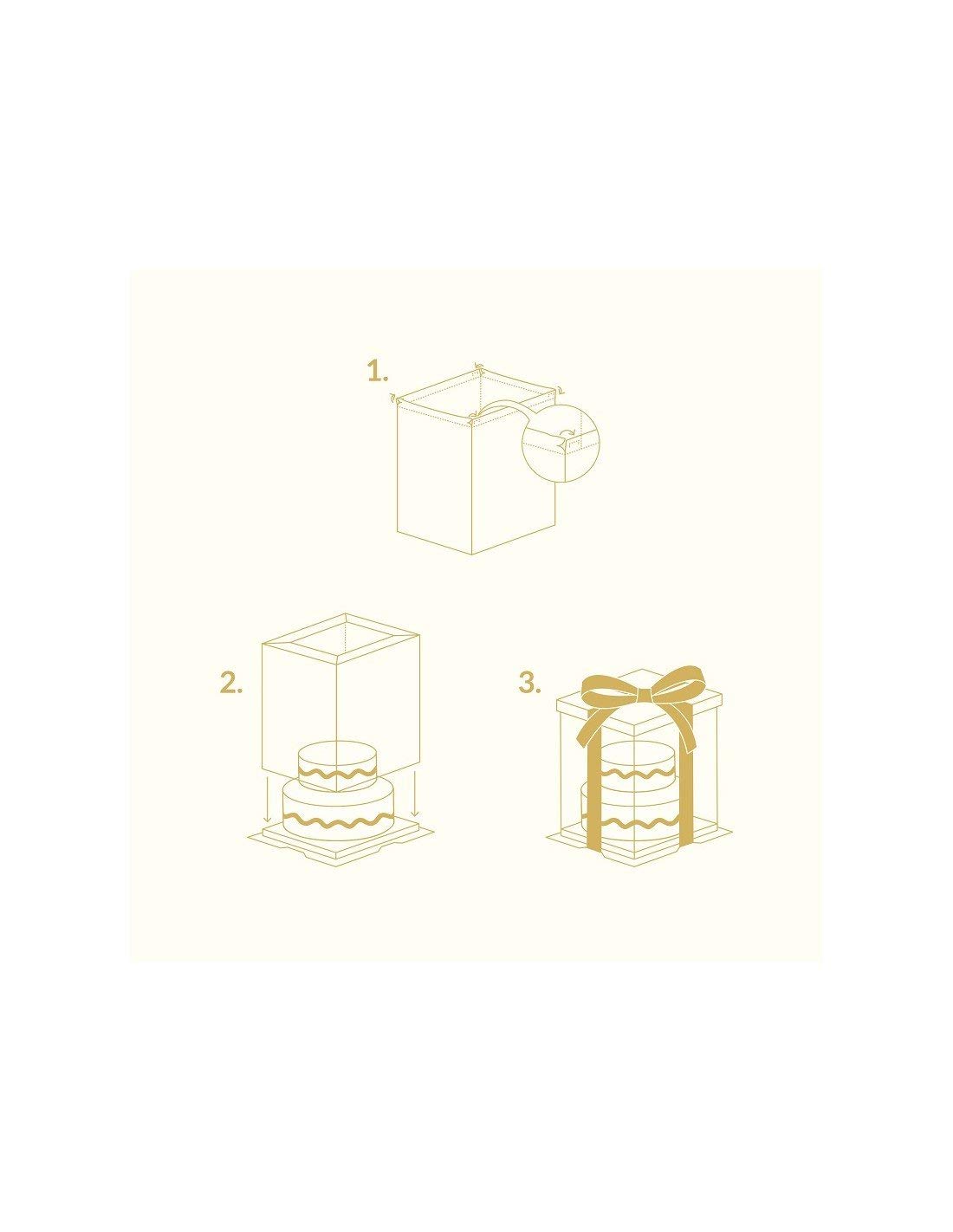 1.

2.

3.