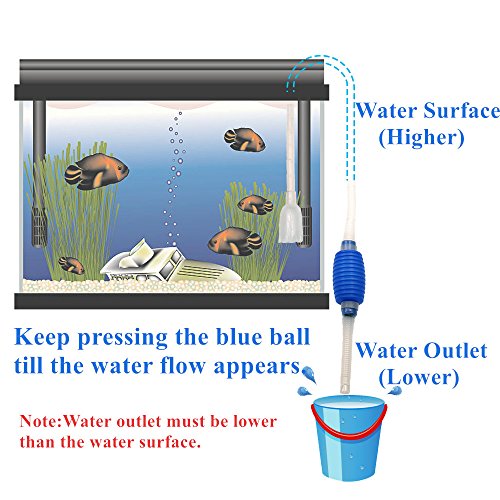 Water Surface
(Higher)

Keep pressing the blue ball till the water flow appears

Water Outlet
(Lower)

Note:Water outlet must be lower than the water surface.