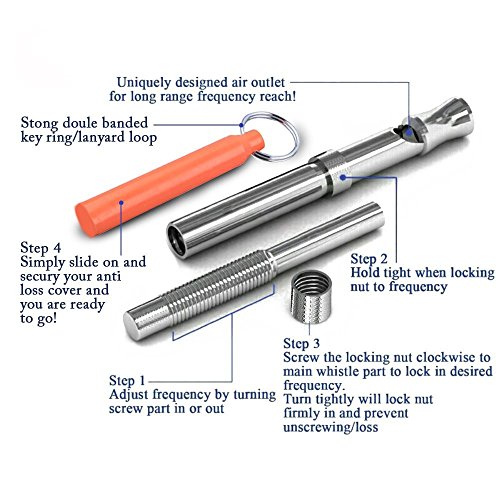 Uniquely designed air outlet
for long range frequency reach!

Stong doule banded
key ring/lanyard loop

Step 4
Simply slide on and secury your anti loss cover and you are ready to go!

Step 2
Hold tight when locking nut to frequency

Step 3
Screw the locking nut clockwise to main whistle part to lock in desired frequency.
Turn tightly will lock nut firmly in and prevent unscrewing/loss

Step 1
Adjust frequency by turning screw part in or out