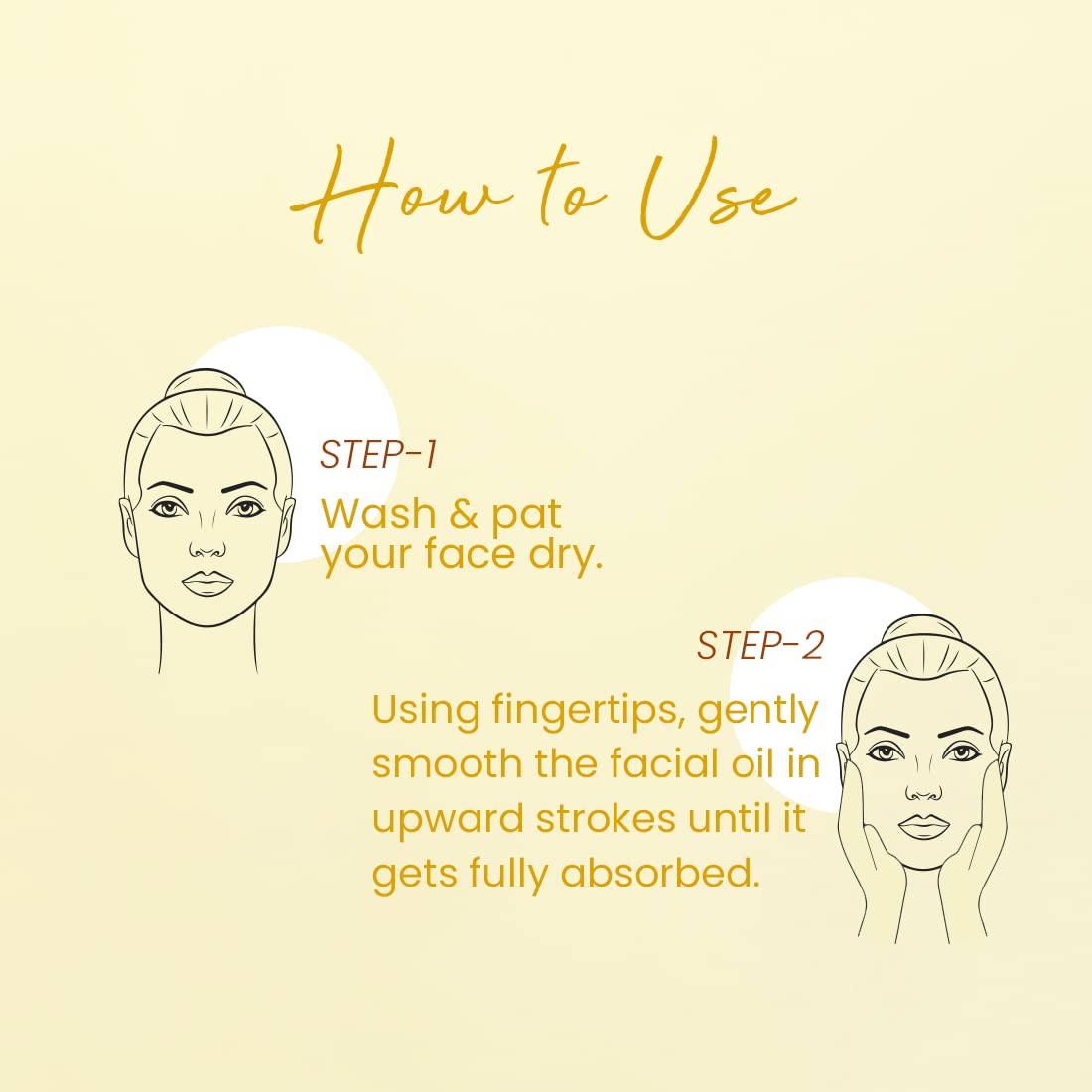 How to Use

STEP-1
Wash & pat your face dry.

STEP-2
Using fingertips, gently smooth the facial oil in upward strokes until it gets fully absorbed.