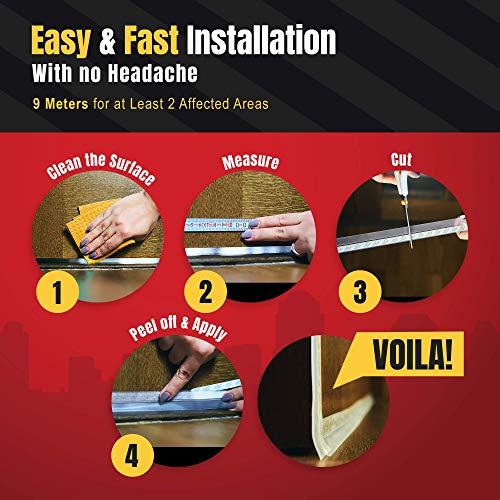 Easy & Fast Installation
With no Headache

9 Meters for at Least 2 Affected Areas

Clean the Surface

1

Measure

2

Cut

3

Peel off & Apply

4

VOILA!