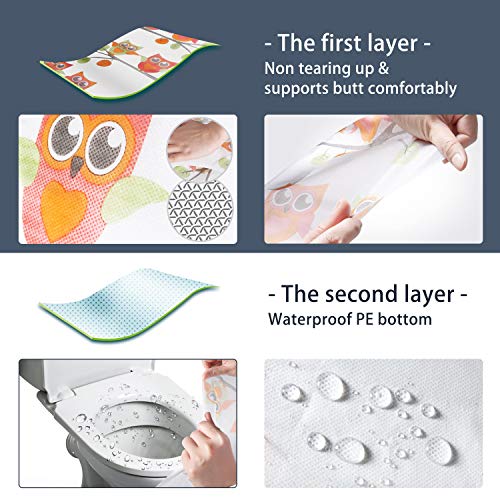 - The first layer -
Non tearing up & supports butt comfortably

- The second layer -
Waterproof PE bottom