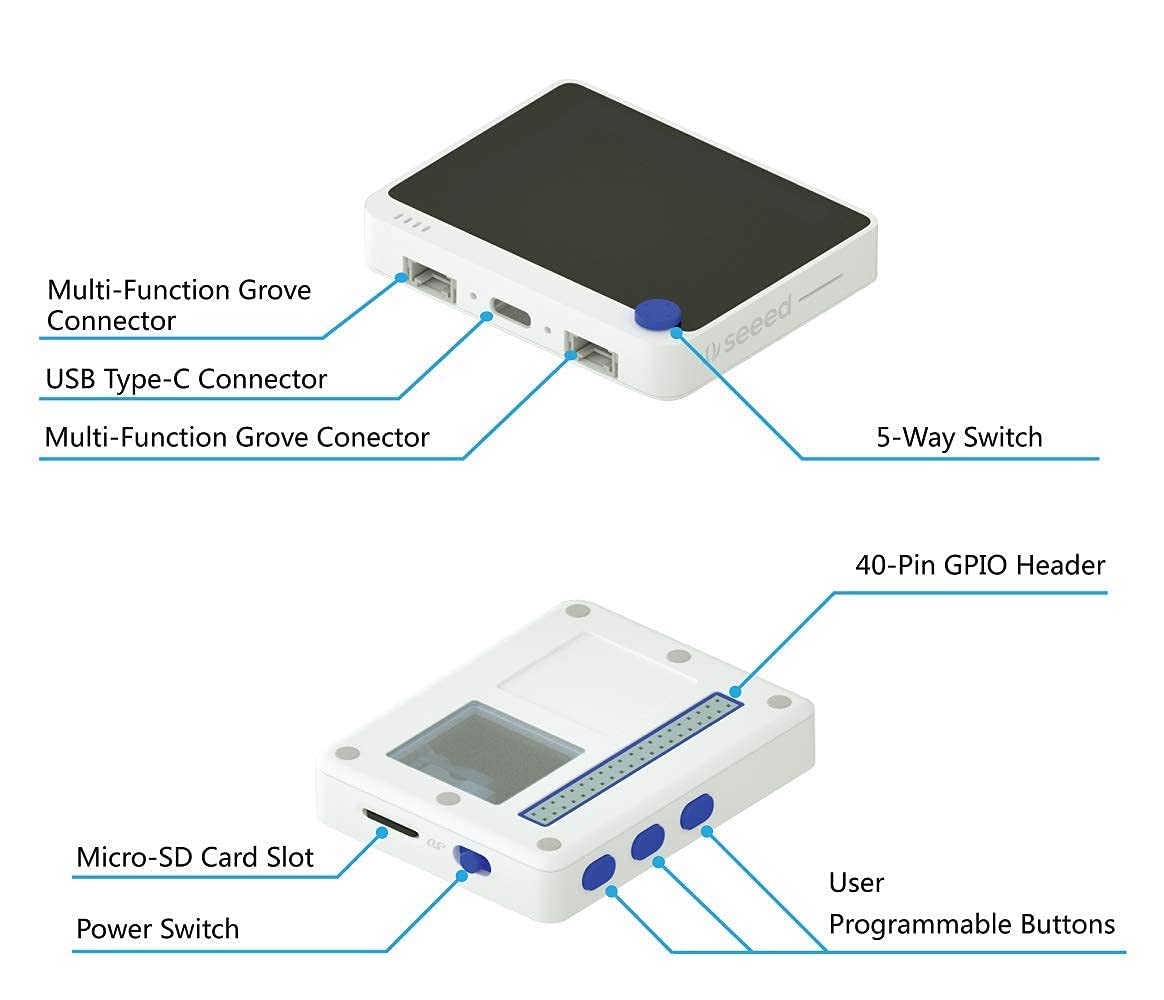 Multi-Function Grove Connector

USB Type-C Connector

Multi-Function Grove Conector

seeed

5-Way Switch

40-Pin GPIO Header

Micro-SD Card Slot

Power Switch

User Programmable Buttons