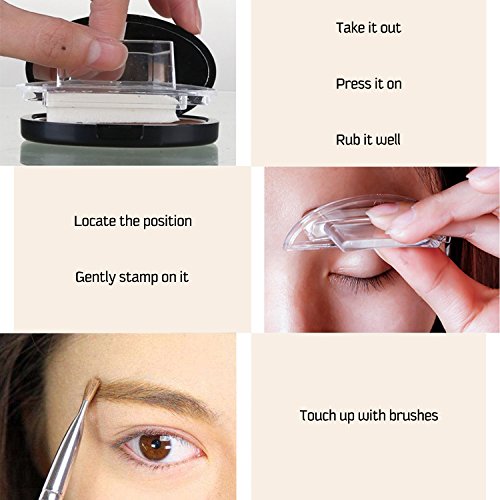 Take it out

Press it on

Rub it well

Locate the position

Gently stamp on it

Touch up with brushes