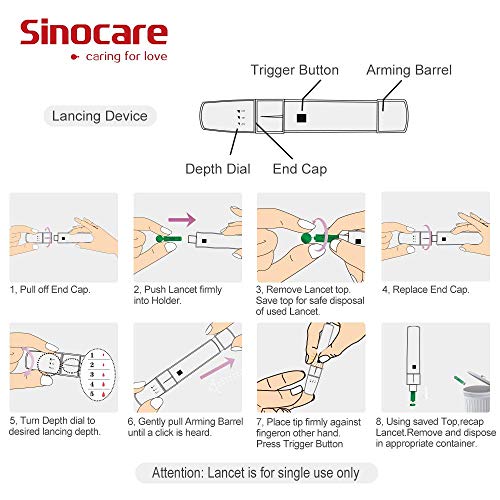 Sinocare
caring for love

Lancing Device

Trigger Button
Arming Barrel
Depth Dial
End Cap

1, Pull off End Cap.

2, Push Lancet firmly into Holder.

3, Remove Lancet top. Save top for safe disposal of used Lancet.

4, Replace End Cap.

1
2
3
4
5

5, Turn Depth dial to desired lancing depth.

6, Gently pull Arming Barrel until a click is heard.

7, Place tip firmly against fingeron other hand. Press Trigger Button

8, Using saved Top,recap Lancet.Remove and dispose in appropriate container.

Attention: Lancet is for single use only