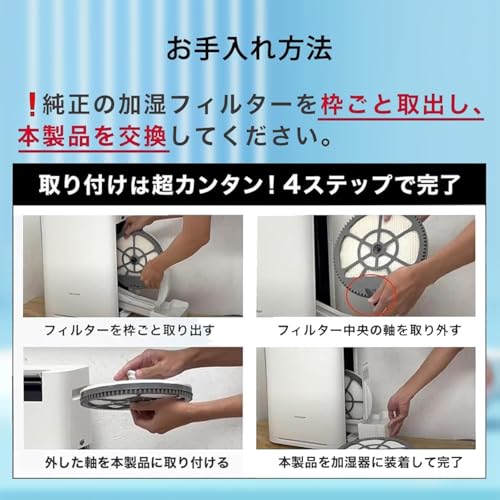 お手入れ方法

❗純正の加湿フィルターを枠ごと取出し、本製品を交換してください。

取り付けは超カンタン！4ステップで完了

フィルターを枠ごと取り出す

フィルター中央の軸を取り外す

外した軸を本製品に取り付ける

本製品を加湿器に装着して完了