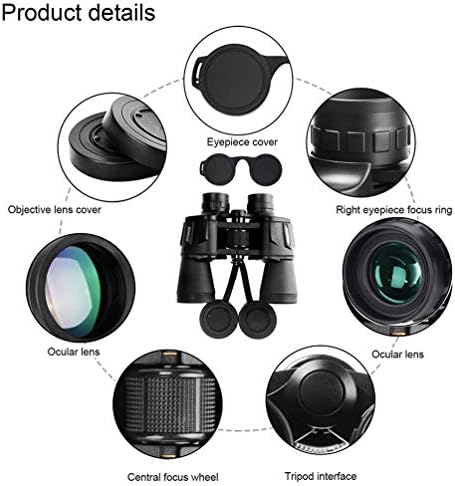 Product details

Eyepiece cover

Objective lens cover

Right eyepiece focus ring

Ocular lens

Ocular lens

Central focus wheel

Tripod interface