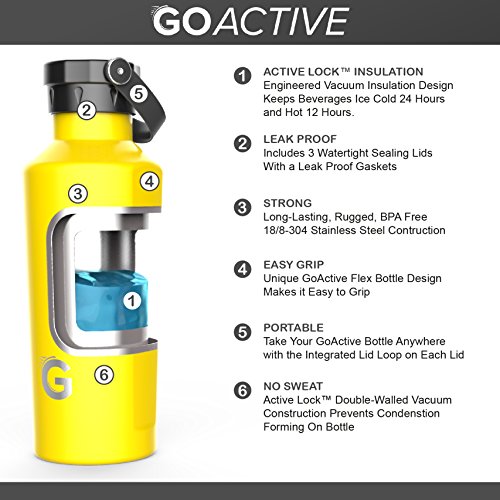 GOACTIVE

5
2
4
3
1
G
6

1 ACTIVE LOCK™ INSULATION
Engineered Vacuum Insulation Design Keeps Beverages Ice Cold 24 Hours and Hot 12 Hours.

2 LEAK PROOF
Includes 3 Watertight Sealing Lids With a Leak Proof Gaskets

3 STRONG
Long-Lasting, Rugged, BPA Free 18/8-304 Stainless Steel Contruction

4 EASY GRIP
Unique GoActive Flex Bottle Design Makes it Easy to Grip

5 PORTABLE
Take Your GoActive Bottle Anywhere with the Integrated Lid Loop on Each Lid

6 NO SWEAT
Active Lock™ Double-Walled Vacuum Construction Prevents Condenstion Forming On Bottle