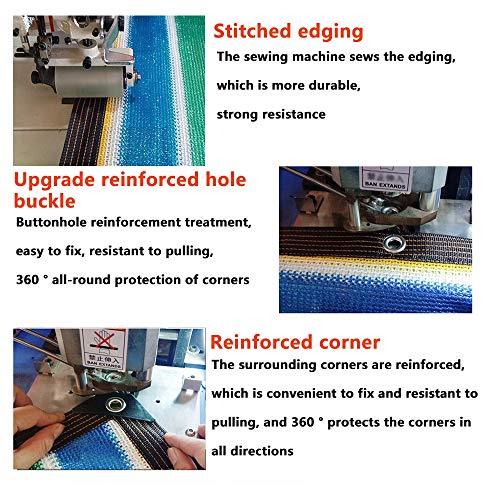 Stitched edging

The sewing machine sews the edging, which is more durable, strong resistance

Upgrade reinforced hole buckle

Buttonhole reinforcement treatment, easy to fix, resistant to pulling, 360 ° all-round protection of corners

禁止伸入
BAN EXTANDS

禁止伸入
BAN EXTANDS

Reinforced corner

The surrounding corners are reinforced, which is convenient to fix and resistant to pulling, and 360 ° protects the corners in all directions