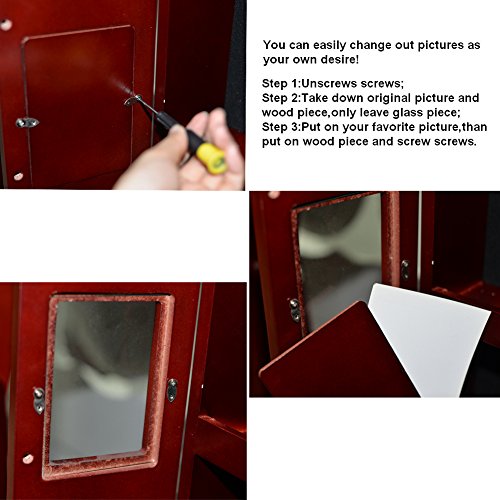 You can easily change out pictures as your own desire!

Step 1:Unscrews screws;
Step 2:Take down original picture and wood piece,only leave glass piece;
Step 3:Put on your favorite picture,than put on wood piece and screw screws.