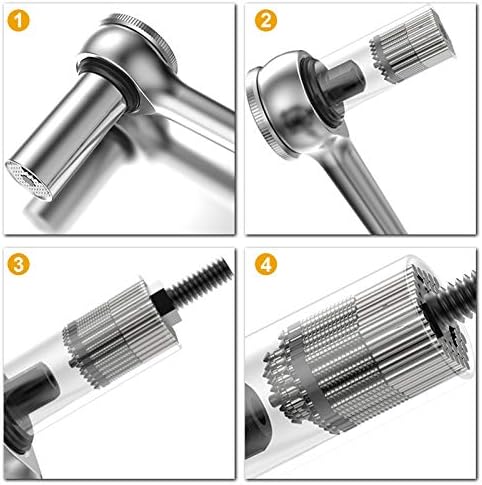 1

2

3

4