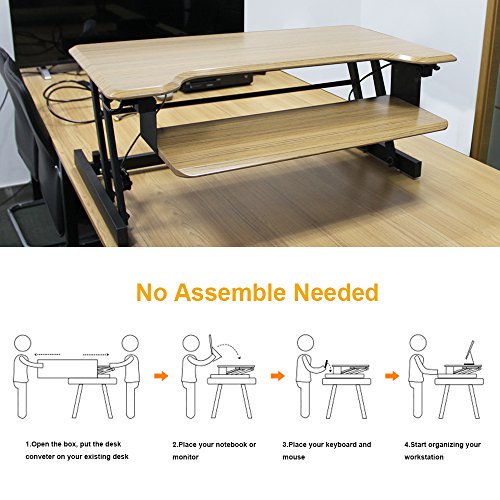 No Assemble Needed

1.Open the box, put the desk conveter on your existing desk

2.Place your notebook or monitor

3.Place your keyboard and mouse

4.Start organizing your workstation