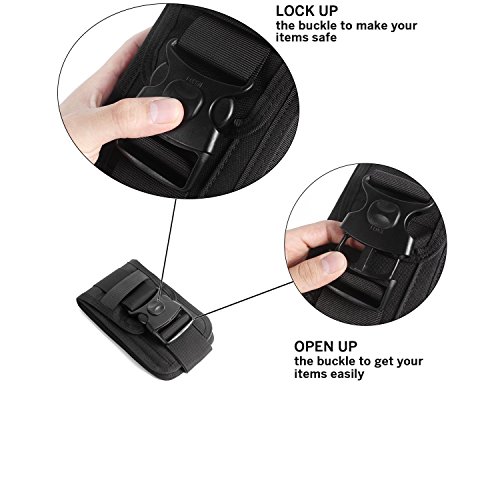 LOCK UP
the buckle to make your items safe

OPEN UP
the buckle to get your items easily