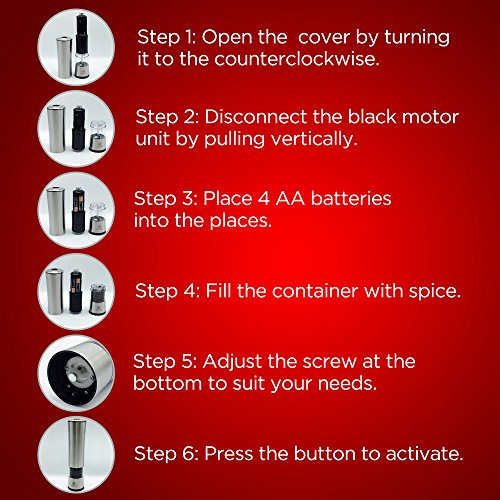 Step 1: Open the cover by turning it to the counterclockwise.

Step 2: Disconnect the black motor unit by pulling vertically.

Step 3: Place 4 AA batteries into the places.

Step 4: Fill the container with spice.

Step 5: Adjust the screw at the bottom to suit your needs.

Step 6: Press the button to activate.