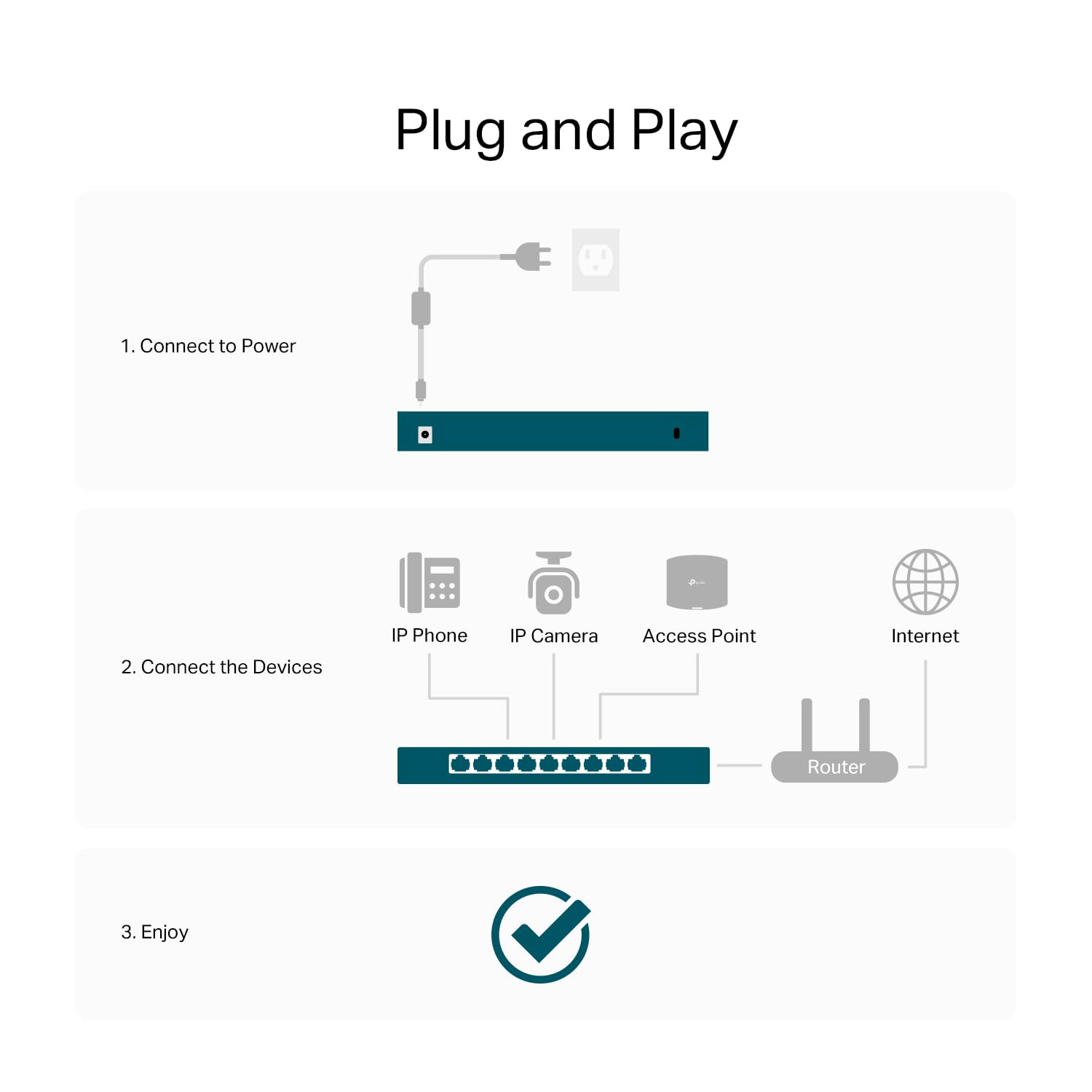 Plug and Play

1. Connect to Power

2. Connect the Devices

IP Phone

IP Camera

Access Point

Internet

Router

3. Enjoy