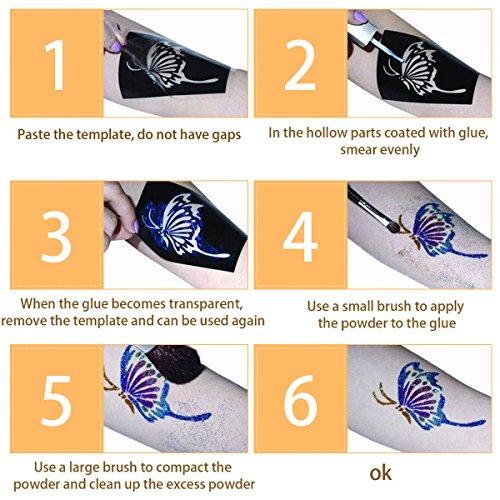 1

Paste the template, do not have gaps

2

In the hollow parts coated with glue, smear evenly

3

When the glue becomes transparent, remove the template and can be used again

4

Use a small brush to apply the powder to the glue

5

Use a large brush to compact the powder and clean up the excess powder

6

ok