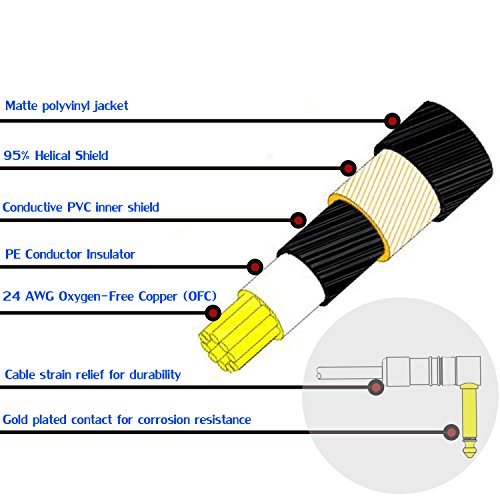 Matte polyvinyl jacket

95% Helical Shield

Conductive PVC inner shield

PE Conductor Insulator

24 AWG Oxygen-Free Copper (OFC)

Cable strain relief for durability

Gold plated contact for corrosion resistance