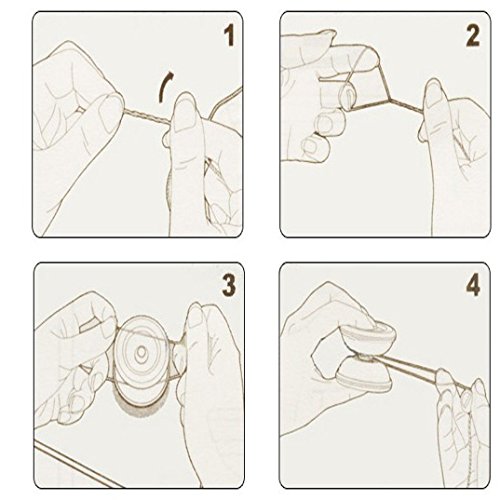 1

2

3

4