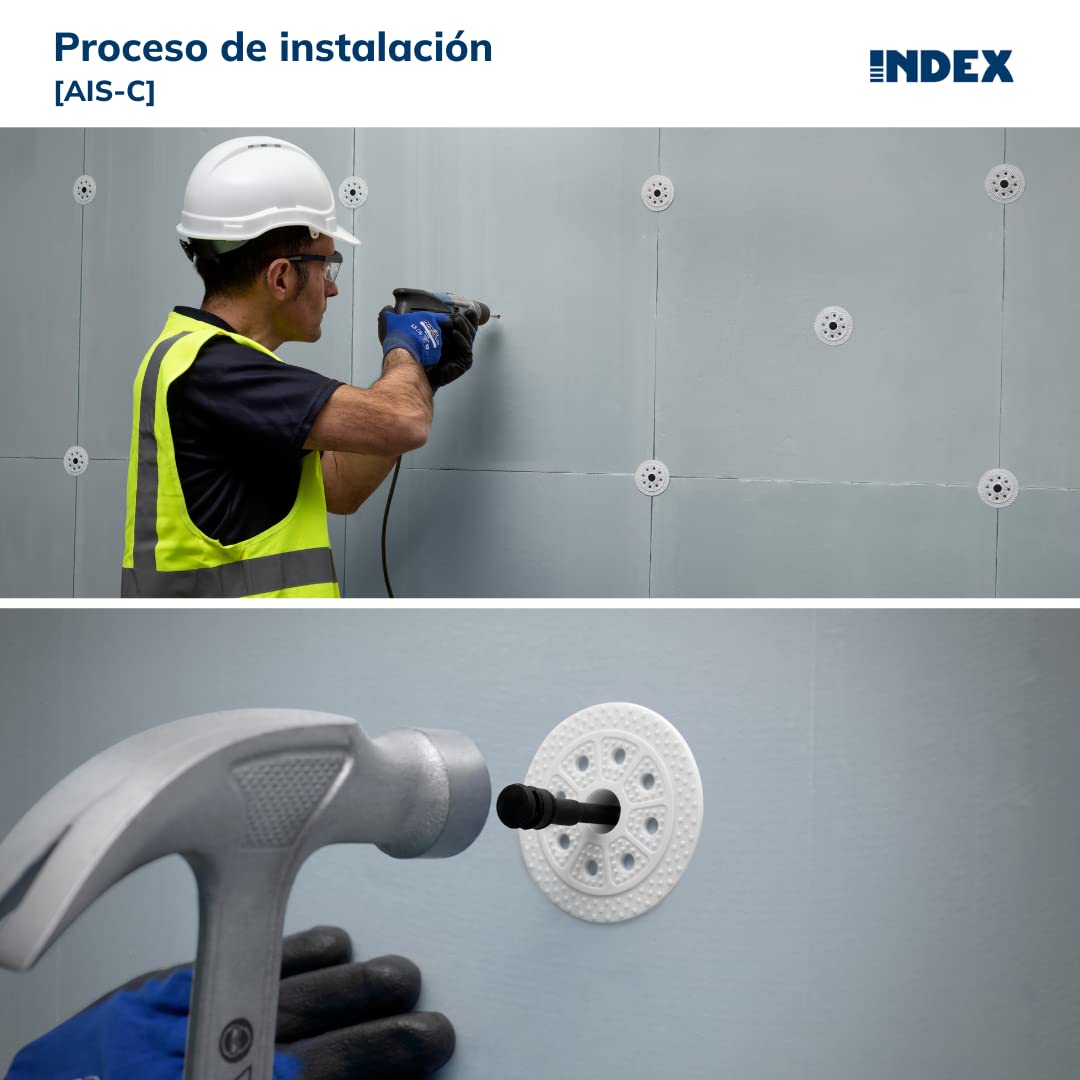 Proceso de instalación
[AIS-C]

INDEX