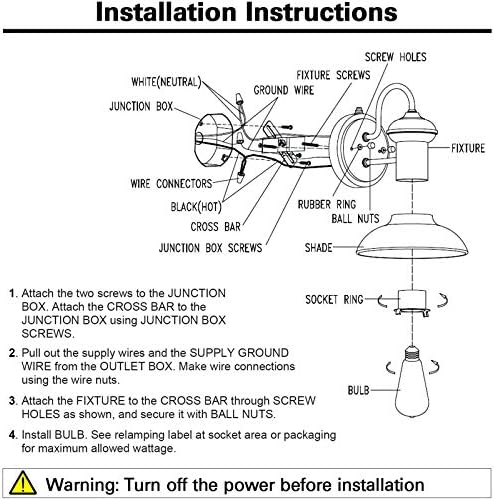 Installation Instructions

SCREW HOLES
FIXTURE SCREWS
WHITE(NEUTRAL)
GROUND WIRE
JUNCTION BOX
FIXTURE
WIRE CONNECTORS
BLACK(HOT)
RUBBER RING
BALL NUTS
CROSS BAR
JUNCTION BOX SCREWS
SHADE
SOCKET RING
BULB

1. Attach the two screws to the JUNCTION BOX. Attach the CROSS BAR to the JUNCTION BOX using JUNCTION BOX SCREWS.

2. Pull out the supply wires and the SUPPLY GROUND WIRE from the OUTLET BOX. Make wire connections using the wire nuts.

3. Attach the FIXTURE to the CROSS BAR through SCREW HOLES as shown, and secure it with BALL NUTS.

4. Install BULB. See relamping label at socket area or packaging for maximum allowed wattage.

Warning: Turn off the power before installation