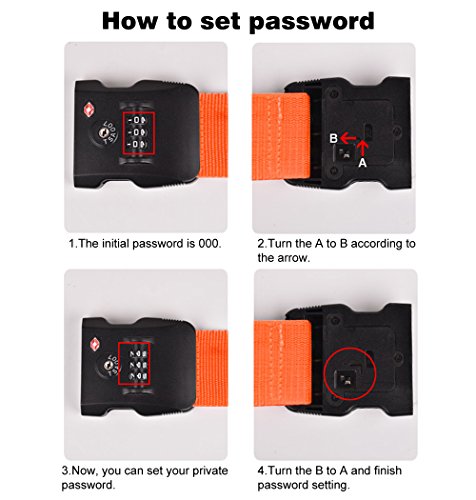 How to set password

B
A

1.The initial password is 000.

2.Turn the A to B according to the arrow.

3.Now, you can set your private password.

4.Turn the B to A and finish password setting.