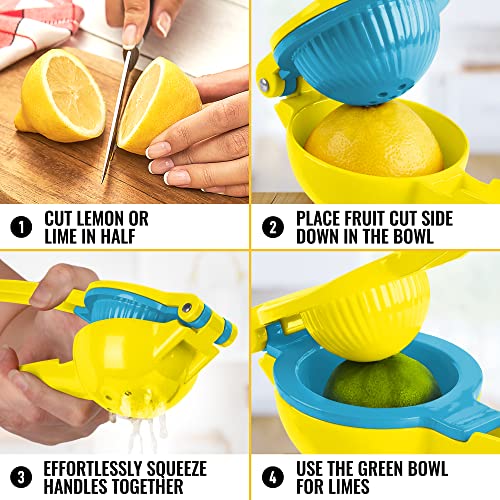 1 CUT LEMON OR LIME IN HALF

2 PLACE FRUIT CUT SIDE DOWN IN THE BOWL

3 EFFORTLESSLY SQUEEZE HANDLES TOGETHER

4 USE THE GREEN BOWL FOR LIMES