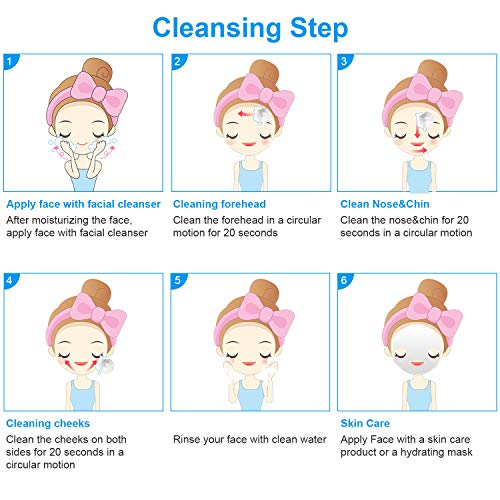 Cleansing Step

1

Apply face with facial cleanser

After moisturizing the face, apply face with facial cleanser

2

Cleaning forehead

Clean the forehead in a circular motion for 20 seconds

3

Clean Nose&Chin

Clean the nose&chin for 20 seconds in a circular motion

4

Cleaning cheeks

Clean the cheeks on both sides for 20 seconds in a circular motion

5

Rinse your face with clean water

6

Skin Care

Apply Face with a skin care product or a hydrating mask