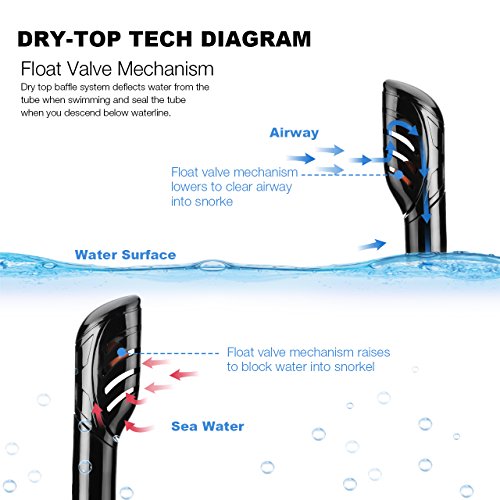 DRY-TOP TECH DIAGRAM

Float Valve Mechanism

Dry top baffle system deflects water from the tube when swimming and seal the tube when you descend below waterline.

Airway

Float valve mechanism lowers to clear airway into snorke

Water Surface

Float valve mechanism raises to block water into snorkel

Sea Water